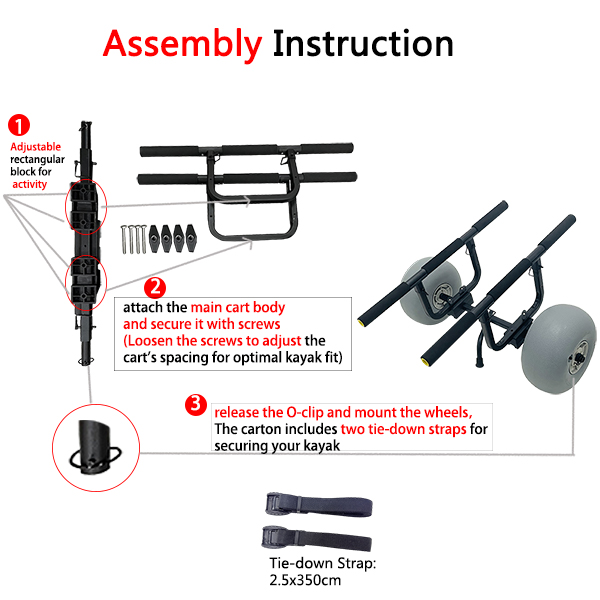 Assembly Instruction

1
Adjustable rectangular block for activity

2
attach the main cart body and secure it with screws (Loosen the screws to adjust the cart's spacing for optimal kayak fit)

3
release the O-clip and mount the wheels, The carton includes two tie-down straps for securing your kayak

Tie-down Strap: 2.5x350cm